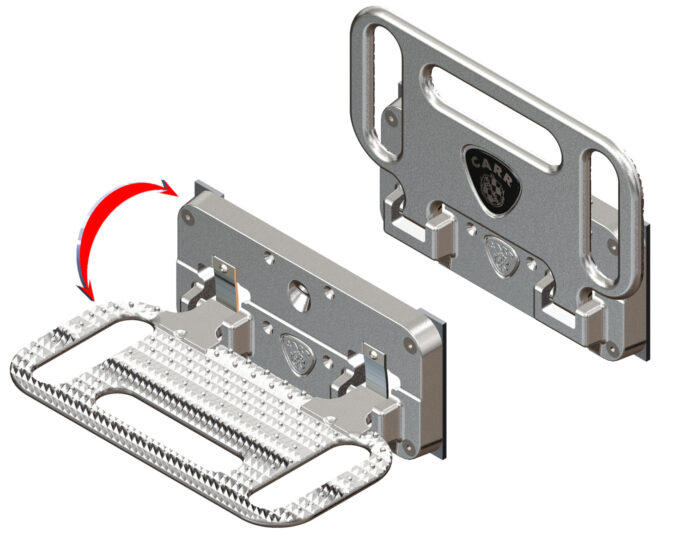 CARR